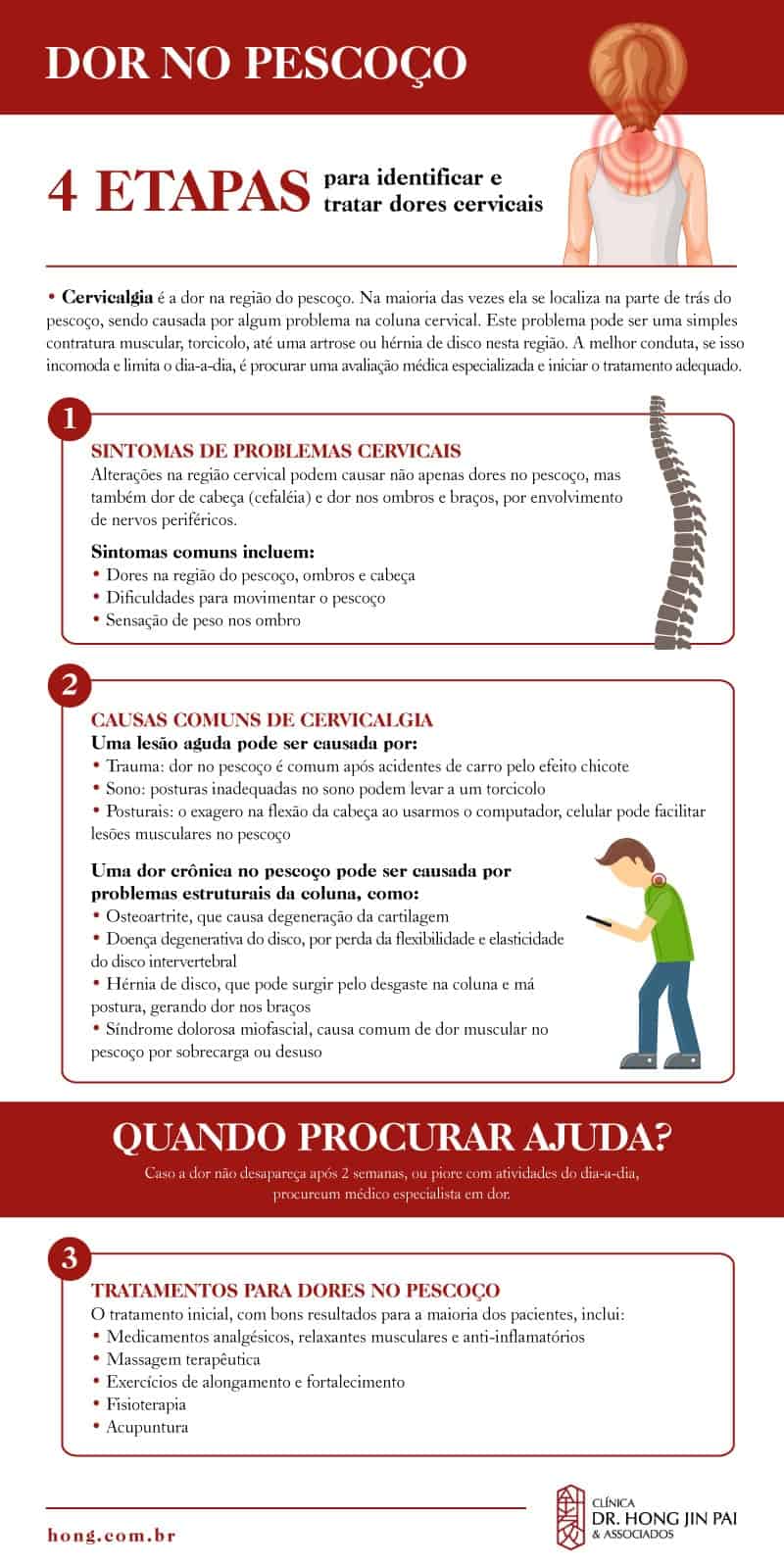 DOR NO PESCOÇO

4 ETAPAS para identificar e tratar dores cervicais

• **Cervicalgia** é a dor na região do pescoço. Na maioria das vezes ela se localiza na parte de trás do pescoço, sendo causada por algum problema na coluna cervical. Este problema pode ser uma simples contratura muscular, torcicolo, até uma artrose ou hérnia de disco nesta região. A melhor conduta, se isso incomoda e limita o dia-a-dia, é procurar uma avaliação médica especializada e iniciar o tratamento adequado.

1

SINTOMAS DE PROBLEMAS CERVICAIS
Alterações na região cervical podem causar não apenas dores no pescoço, mas também dor de cabeça (cefaléia) e dor nos ombros e braços, por envolvimento de nervos periféricos.

Sintomas comuns incluem:
• Dores na região do pescoço, ombros e cabeça
• Dificuldades para movimentar o pescoço
• Sensação de peso nos ombro

2

CAUSAS COMUNS DE CERVICALGIA
Uma lesão aguda pode ser causada por:
• Trauma: dor no pescoço é comum após acidentes de carro pelo efeito chicote
• Sono: posturas inadequadas no sono podem levar a um torcicolo
• Posturais: o exagero na flexão da cabeça ao usarmos o computador, celular pode facilitar lesões musculares no pescoço

Uma dor crônica no pescoço pode ser causada por problemas estruturais da coluna, como:
• Osteoartrite, que causa degeneração da cartilagem
• Doença degenerativa do disco, por perda da flexibilidade e elasticidade do disco intervertebral
• Hérnia de disco, que pode surgir pelo desgaste na coluna e má postura, gerando dor nos braços
• Síndrome dolorosa miofascial, causa comum de dor muscular no pescoço por sobrecarga ou desuso

QUANDO PROCURAR AJUDA?
Caso a dor não desapareça após 2 semanas, ou piore com atividades do dia-a-dia, procureum médico especialista em dor.

3

TRATAMENTOS PARA DORES NO PESCOÇO
O tratamento inicial, com bons resultados para a maioria dos pacientes, inclui:
• Medicamentos analgésicos, relaxantes musculares e anti-inflamatórios
• Massagem terapêutica
• Exercícios de alongamento e fortalecimento
• Fisioterapia
• Acupuntura

hong.com.br

CLÍNICA
DR. HONG JIN PAI
& ASSOCIADOS